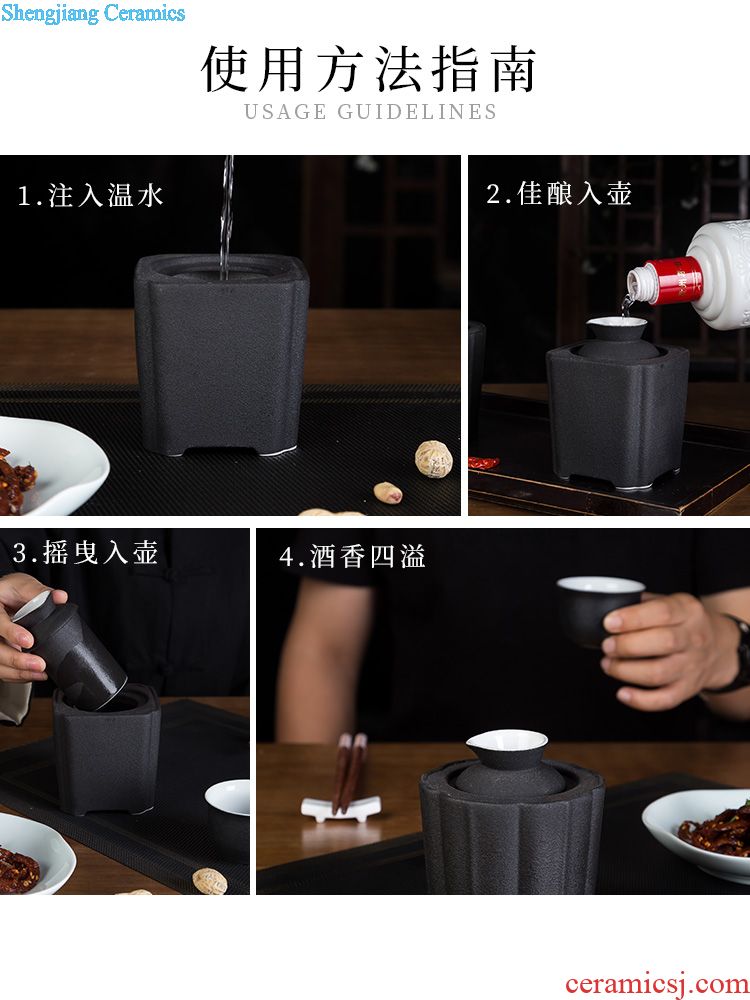 Shengjiang Ceramics

使用方法指南
USAGE GUIDELINES

1.注入温水

2.佳酿入壶

3.摇曳入壶

4.酒香四溢

ceramicsj.com