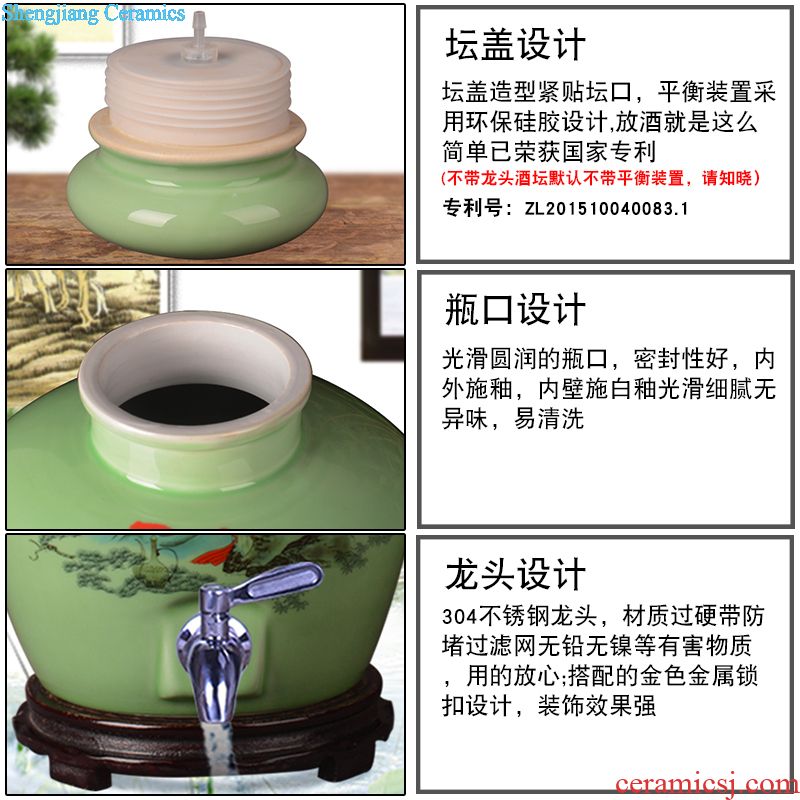 Shengjiang Ceramics

坛盖设计

坛盖造型紧贴坛口，平衡装置采用环保硅胶设计,放酒就是这么简单已荣获国家专利

(不带龙头酒坛默认不带平衡装置，请知晓)

专利号：ZL201510040083.1

瓶口设计

光滑圆润的瓶口，密封性好，内外施釉，内壁施白釉光滑细腻无异味，易清洗

龙头设计

304不锈钢龙头，材质过硬带防堵过滤网无铅无镍等有害物质，用的放心;搭配的金色金属锁扣设计，装饰效果强

ceramicsj.com