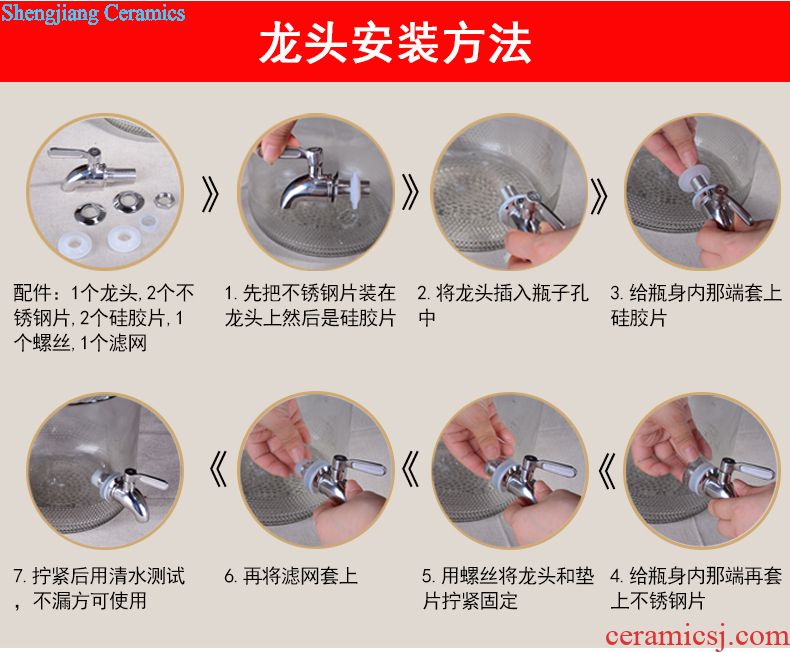 Shengjiang Ceramics

龙头安装方法

》 》 》

配件：1个龙头, 2个不锈钢片, 2个硅胶片, 1个螺丝, 1个滤网

1. 先把不锈钢片装在龙头上然后是硅胶片

2. 将龙头插入瓶子孔中

3. 给瓶身内那端套上硅胶片

《 《 《

7. 拧紧后用清水测试，不漏方可使用

6. 再将滤网套上

5. 用螺丝将龙头和垫片拧紧固定

4. 给瓶身内那端再套上不锈钢片

ceramicsj.com