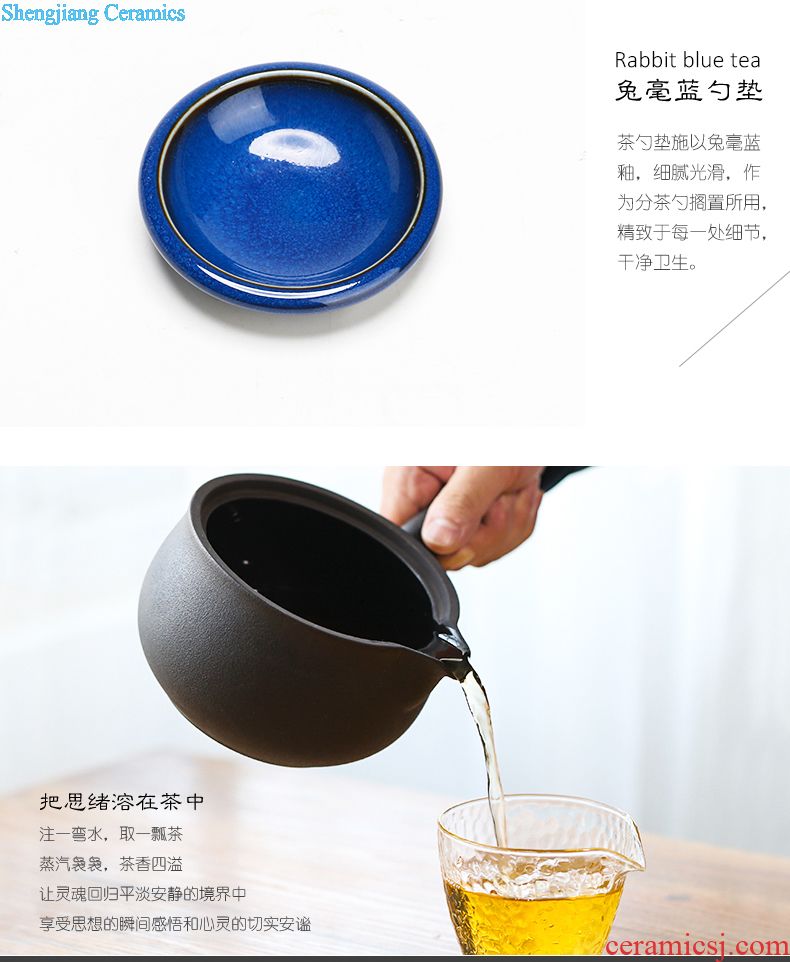 Shengjiang Ceramics

Rabbit blue tea
兔毫蓝勺垫

茶勺垫施以兔毫蓝釉，细腻光滑，作为分茶勺搁置所用，精致于每一处细节，干净卫生。

把思绪溶在茶中

注一弯水，取一瓢茶
蒸汽袅袅，茶香四溢
让灵魂回归平淡安静的境界中
享受思想的瞬间感悟和心灵的切实安谧

ceramicsj.com