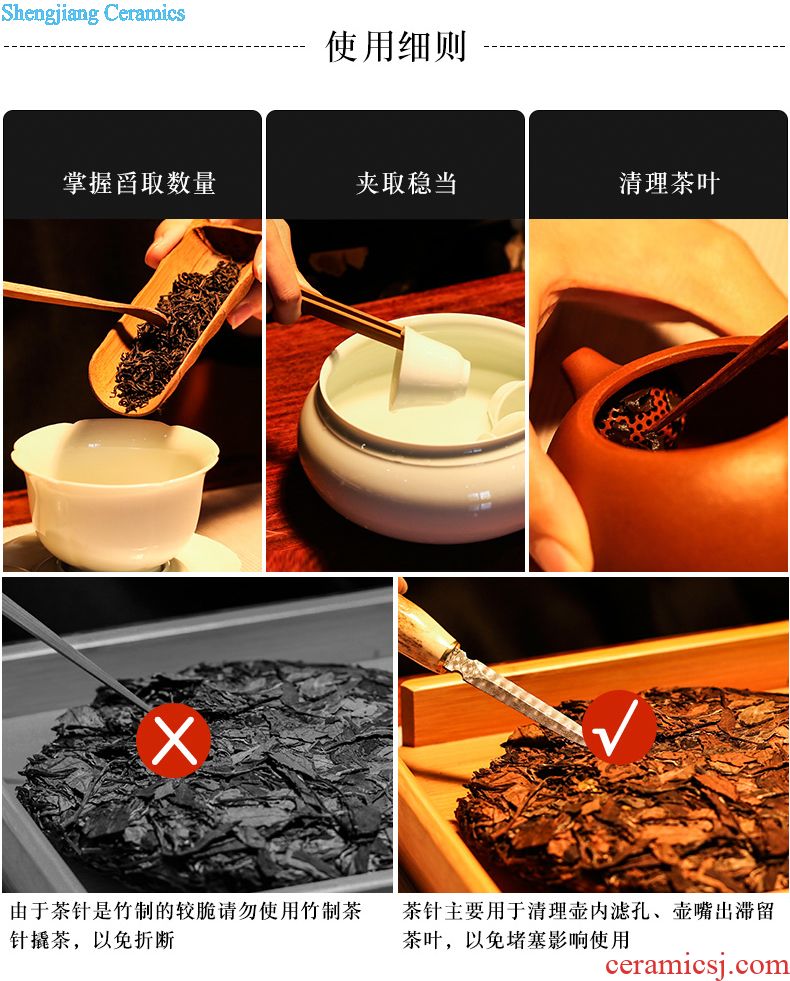 Shengjiang Ceramics

使用细则

掌握舀取数量

夹取稳当

清理茶叶

由于茶针是竹制的较脆请勿使用竹制茶针撬茶，以免折断

茶针主要用于清理壶内滤孔、壶嘴出滞留茶叶，以免堵塞影响使用

ceramicsj.com