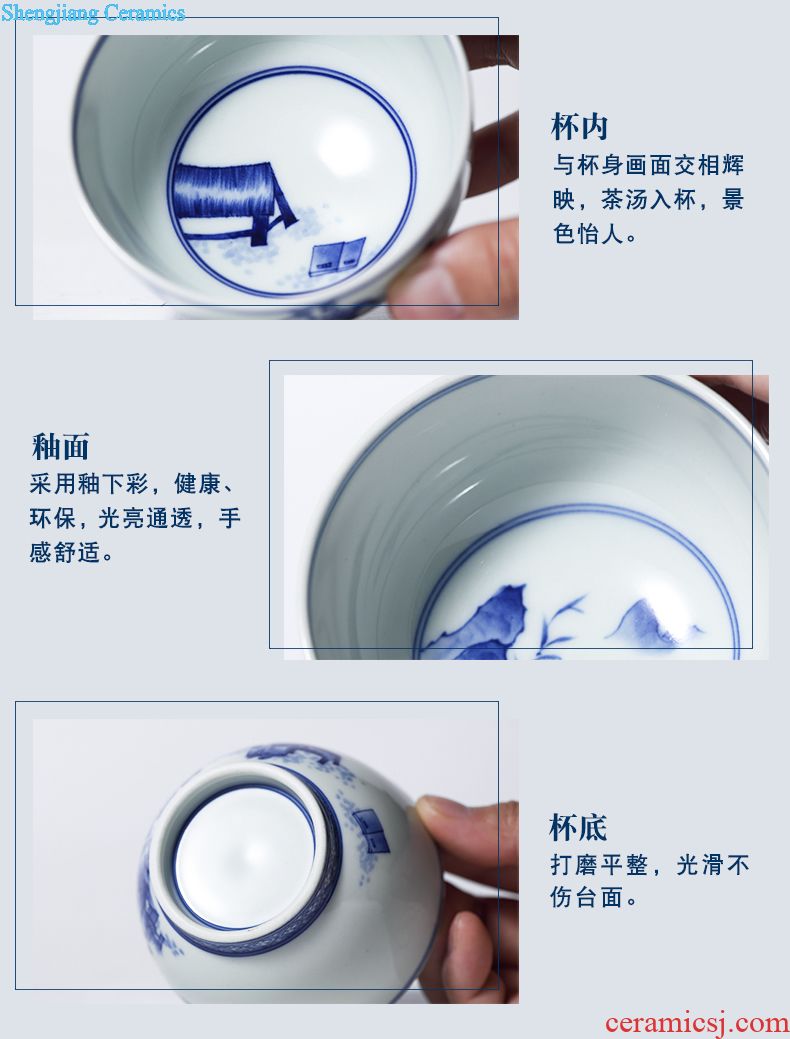 Shengjiang Ceramics

杯内
与杯身画面交相辉映，茶汤入杯，景色怡人。

釉面
采用釉下彩，健康、环保，光亮通透，手感舒适。

杯底
打磨平整，光滑不伤台面。

ceramicsj.com