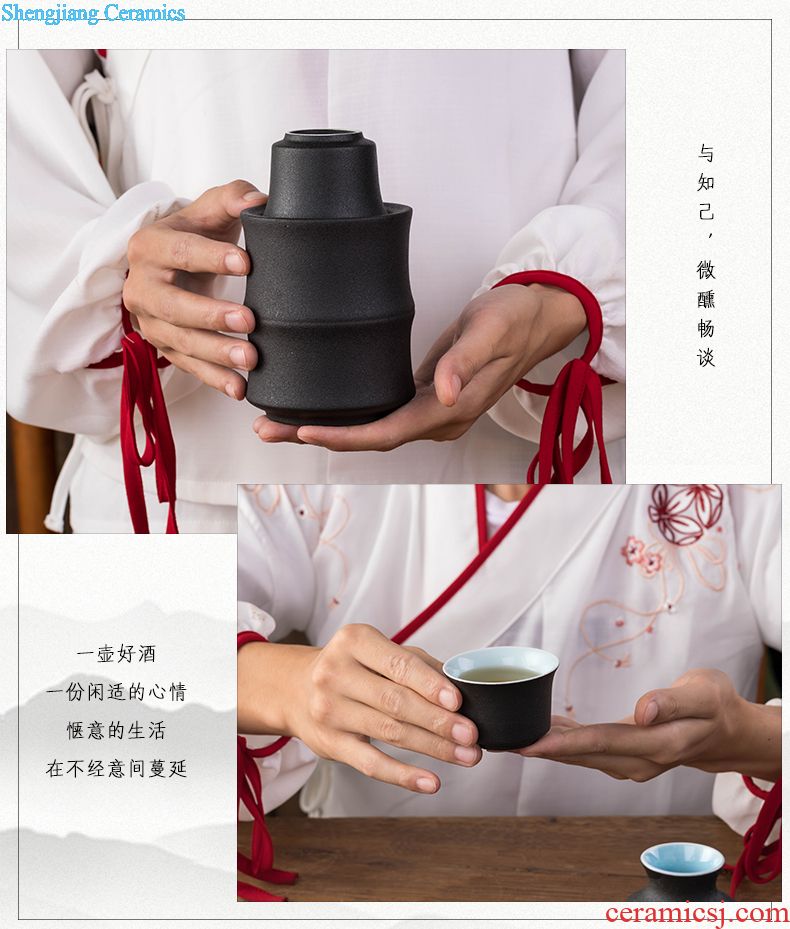 Shengjiang Ceramics

与知己，微醺畅谈

一壶好酒
一份闲适的心情
惬意的生活
在不经意间蔓延

ceramicsj.com