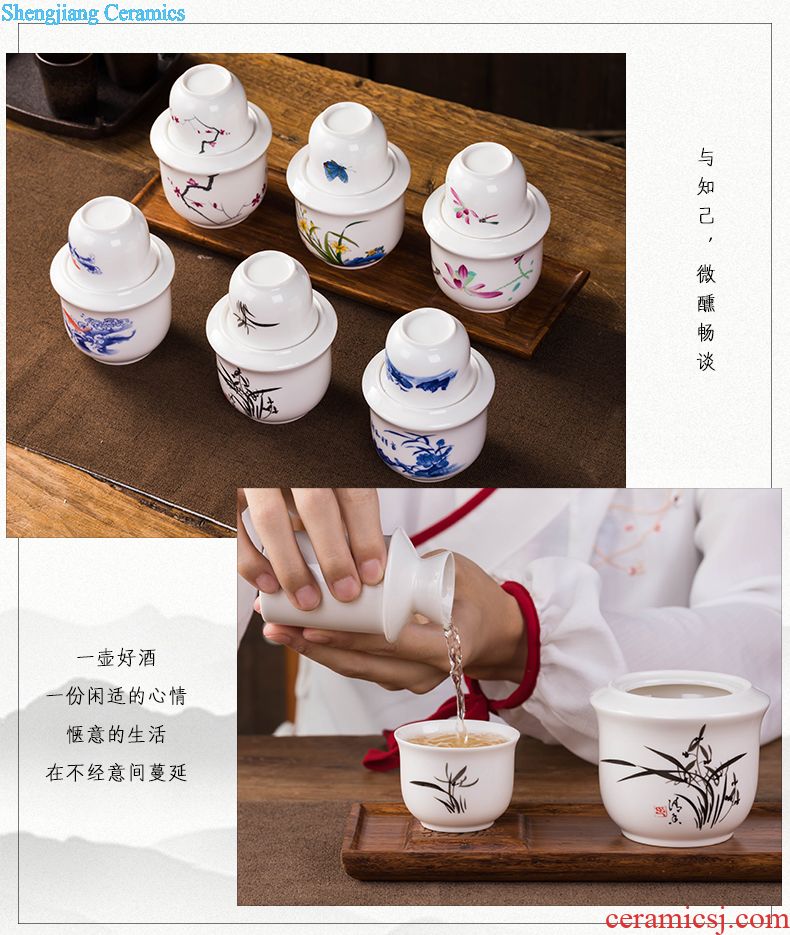 Shengjiang Ceramics

与知己，微醺畅谈

一壶好酒
一份闲适的心情
惬意的生活
在不经意间蔓延

ceramicsj.com