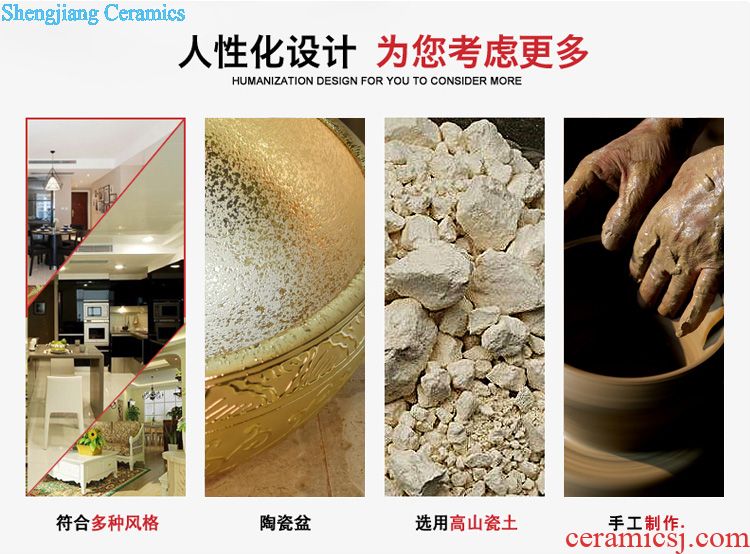 Shengjiang Ceramics

人性化设计 为您考虑更多

HUMANIZATION DESIGN FOR YOU TO CONSIDER MORE

符合多种风格

陶瓷盆

选用高山瓷土

手工制作.

ceramicsj.com