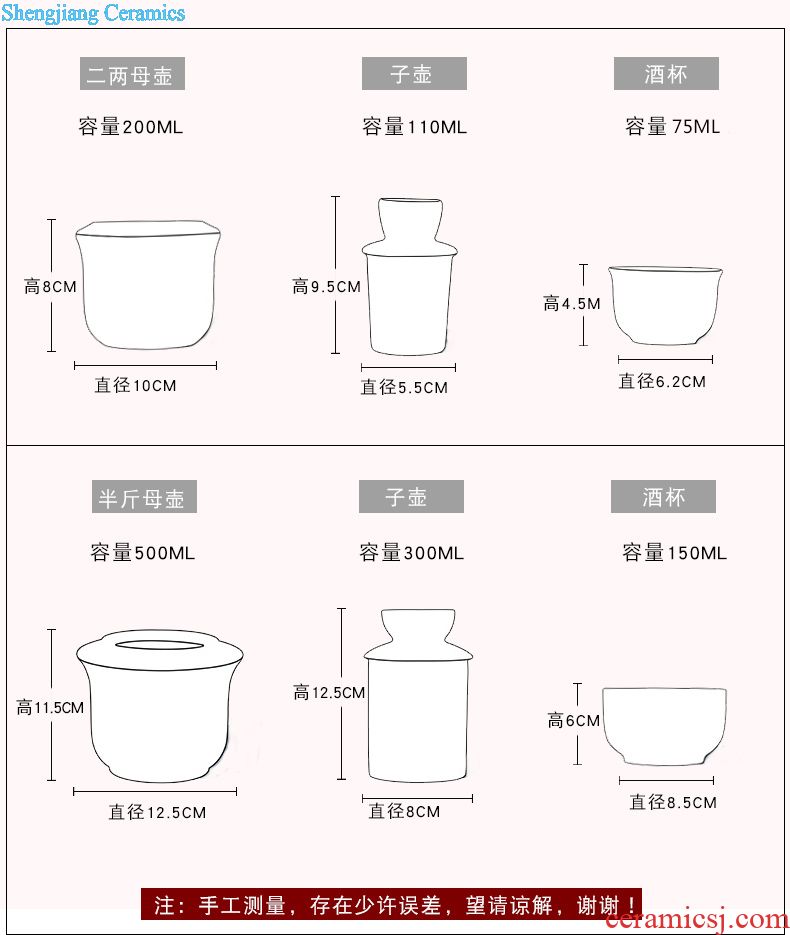 Shengjiang Ceramics

二两母壶
容量200ML
高8CM
直径10CM

子壶
容量110ML
高9.5CM
直径5.5CM

酒杯
容量 75ML
高4.5M
直径6.2CM

半斤母壶
容量500ML
高11.5CM
直径12.5CM

子壶
容量300ML
高12.5CM
直径8CM

酒杯
容量150ML
高6CM
直径8.5CM

注：手工测量，存在少许误差，望请谅解，谢谢！

ceramicsj.com