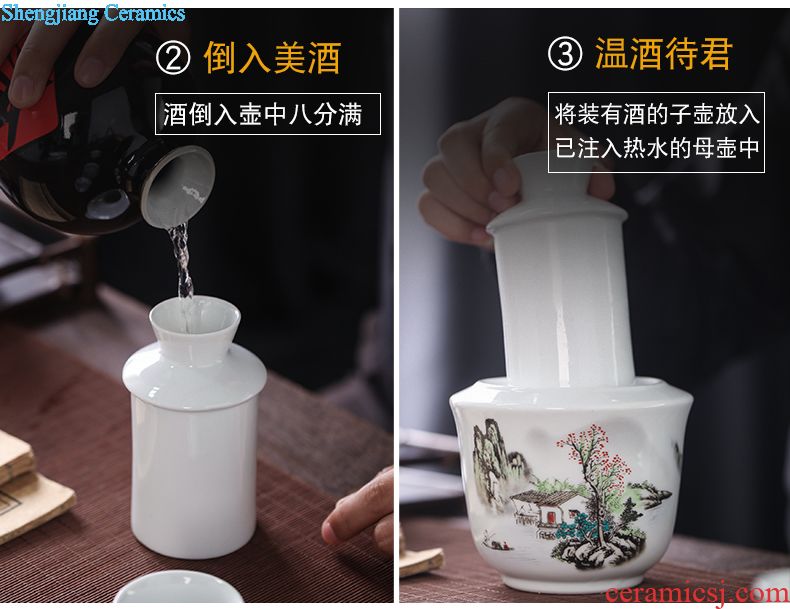 Shengjiang Ceramics

② 倒入美酒

酒倒入壶中八分满

③ 温酒待君

将装有酒的子壶放入已注入热水的母壶中

ceramicsj.com