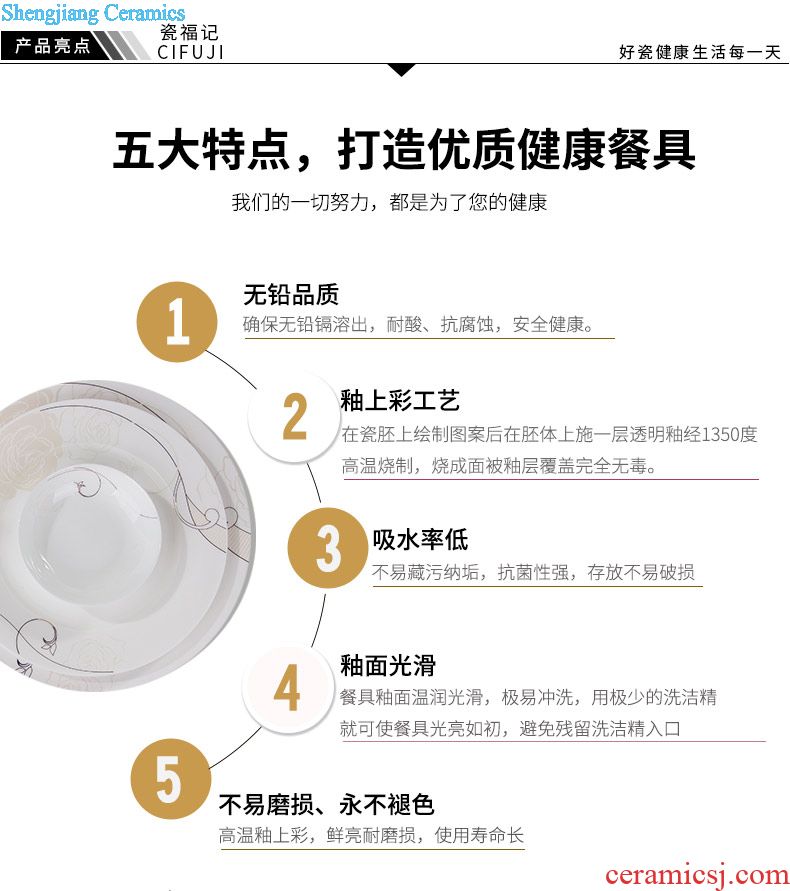 Shengjiang Ceramics
产品亮点
瓷福记
CIFUJI
好瓷健康生活每一天

五大特点，打造优质健康餐具
我们的一切努力，都是为了您的健康

1
无铅品质
确保无铅镉溶出，耐酸、抗腐蚀，安全健康。

2
釉上彩工艺
在瓷胚上绘制图案后在胚体上施一层透明釉经1350度高温烧制，烧成面被釉层覆盖完全无毒。

3
吸水率低
不易藏污纳垢，抗菌性强，存放不易破损

4
釉面光滑
餐具釉面温润光滑，极易冲洗，用极少的洗洁精就可使餐具光亮如初，避免残留洗洁精入口

5
不易磨损、永不褪色
高温釉上彩，鲜亮耐磨损，使用寿命长

ceramicsj.com