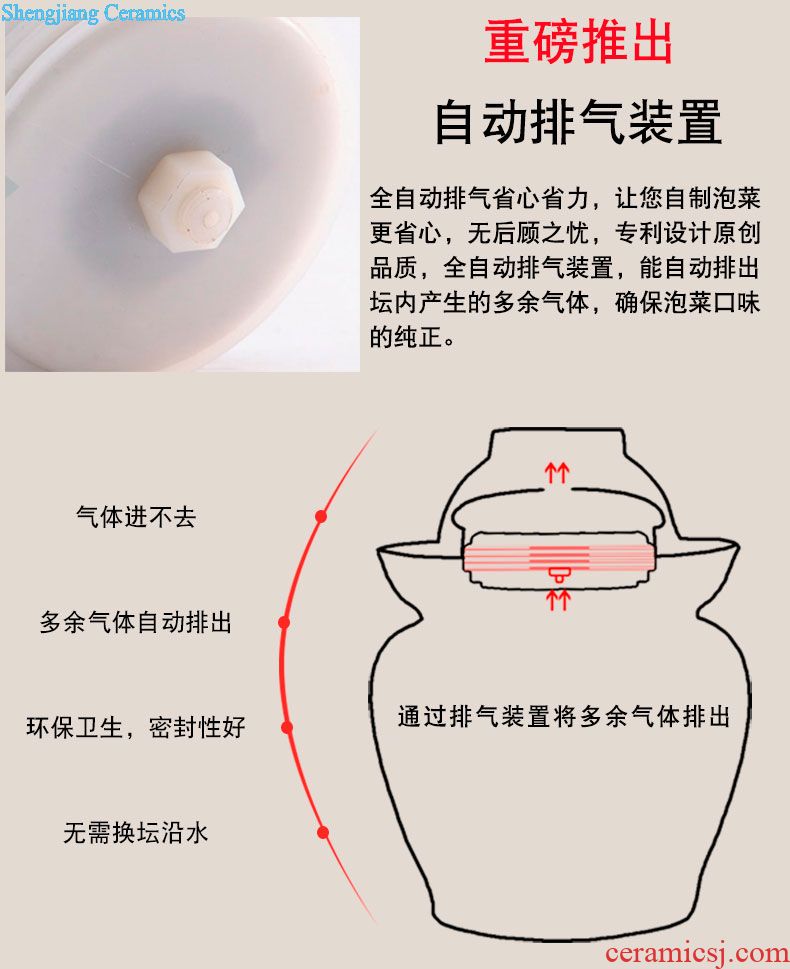 Shengjiang Ceramics

重磅推出

自动排气装置

全自动排气省心省力，让您自制泡菜更省心，无后顾之忧，专利设计原创品质，全自动排气装置，能自动排出坛内产生的多余气体，确保泡菜口味的纯正。

气体进不去

多余气体自动排出

环保卫生，密封性好

无需换坛沿水

通过排气装置将多余气体排出

ceramicsj.com