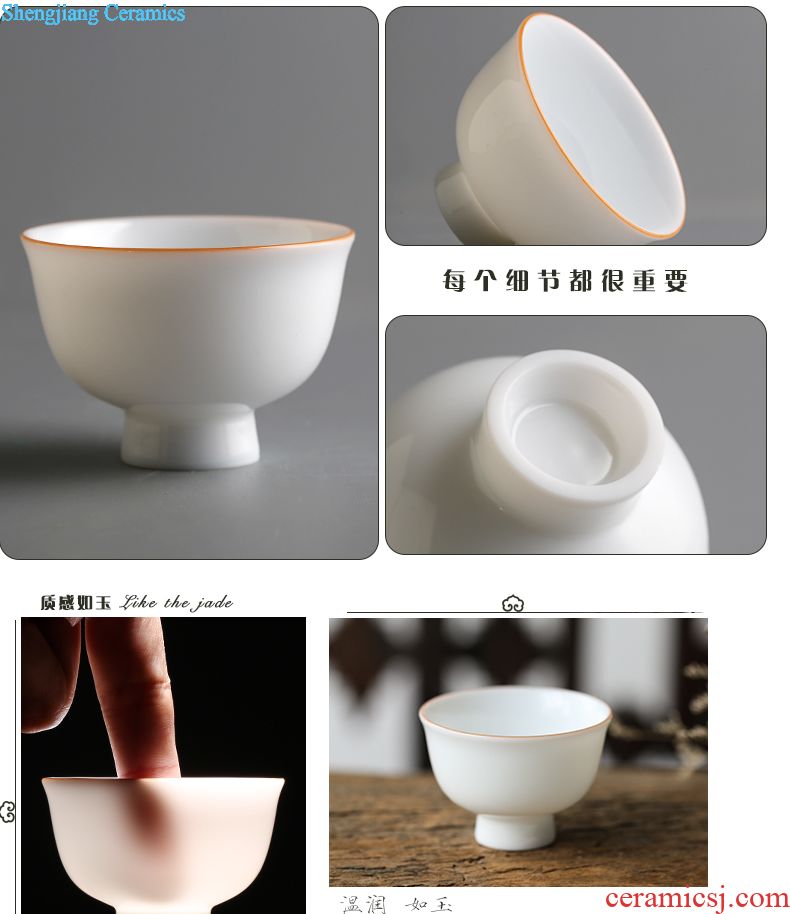 Shengjiang Ceramics

每个细节都很重要

质感如玉 Like the jade

温润 如玉

ceramicsj.com