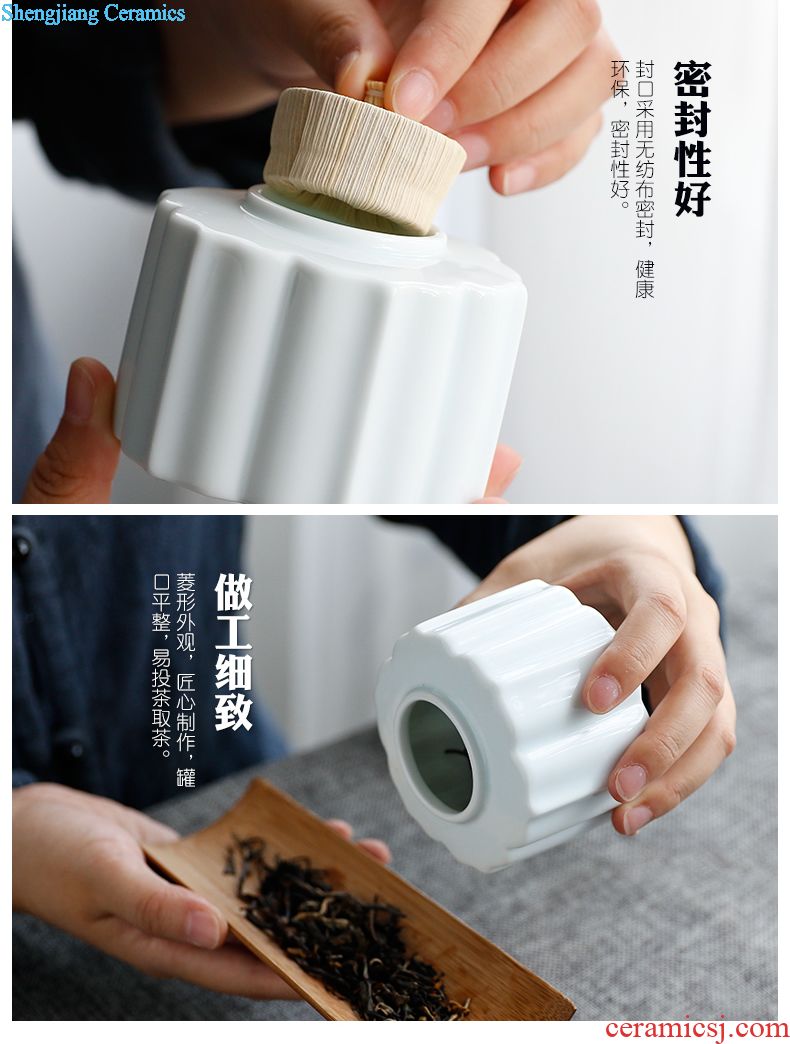 Shengjiang Ceramics

密封性好

封口采用无纺布密封，健康环保，密封性好。

做工细致

菱形外观，匠心制作，罐口平整，易投茶取茶。

ceramicsj.com