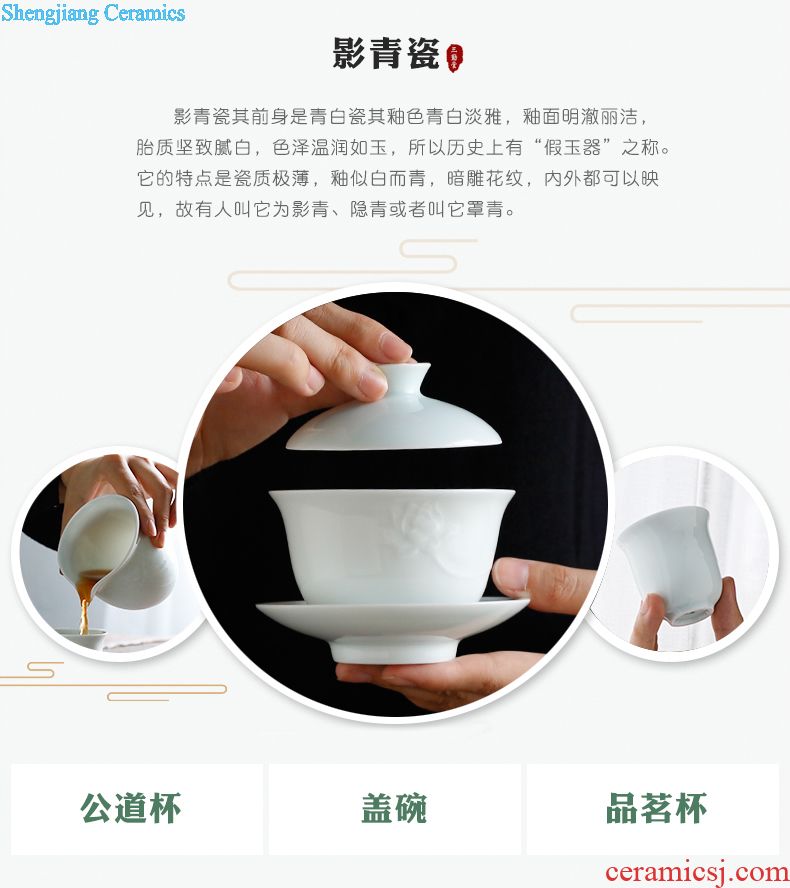 Shengjiang Ceramics

影青瓷

影青瓷其前身是青白瓷其釉色青白淡雅，釉面明澈丽洁，胎质坚致腻白，色泽温润如玉，所以历史上有“假玉器”之称。它的特点是瓷质极薄，釉似白而青，暗雕花纹，内外都可以映见，故有人叫它为影青、隐青或者叫它罩青。

公道杯

盖碗

品茗杯

ceramicsj.com