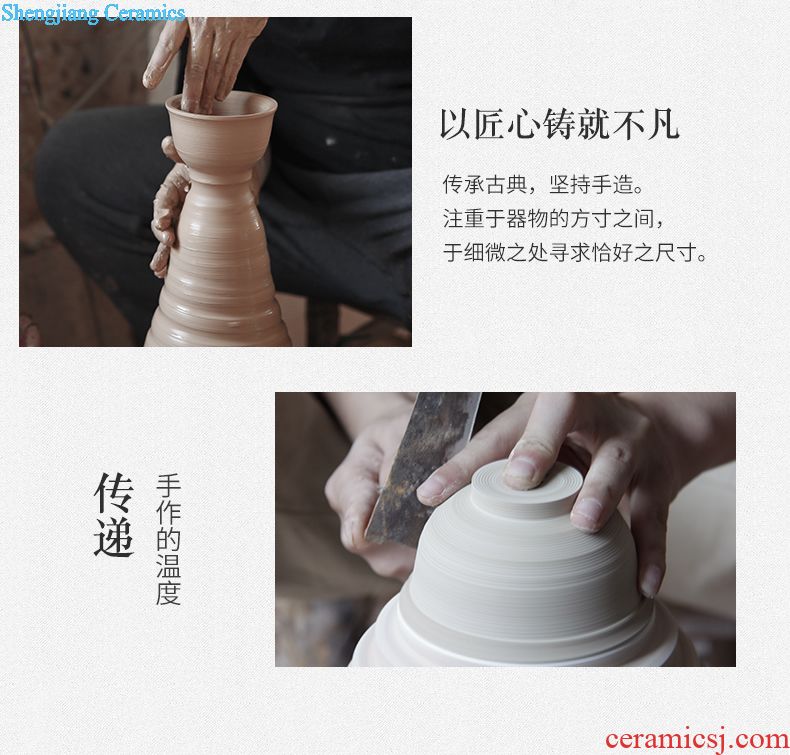 Shengjiang Ceramics

以匠心铸就不凡

传承古典，坚持手造。
注重于器物的方寸之间，
于细微之处寻求恰好之尺寸。

传递

手作的温度

ceramicsj.com