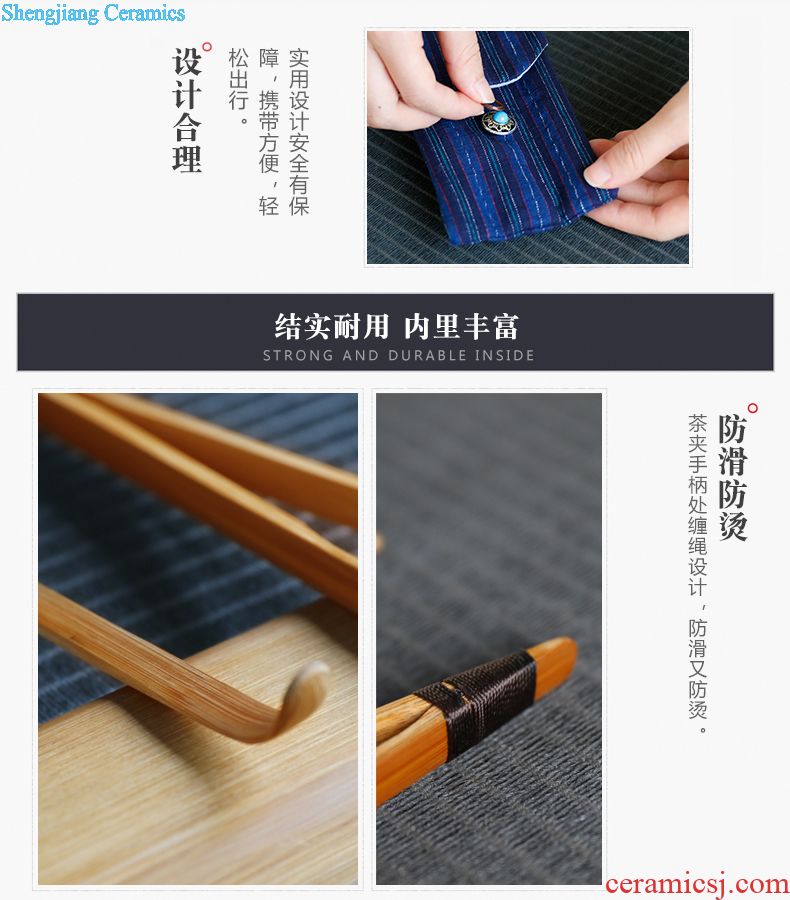 Shengjiang Ceramics

设计合理

实用设计安全有保障，携带方便，轻松出行。

结实耐用 内里丰富

STRONG AND DURABLE INSIDE

防滑防烫

茶夹手柄处缠绳设计，防滑又防烫。

ceramicsj.com