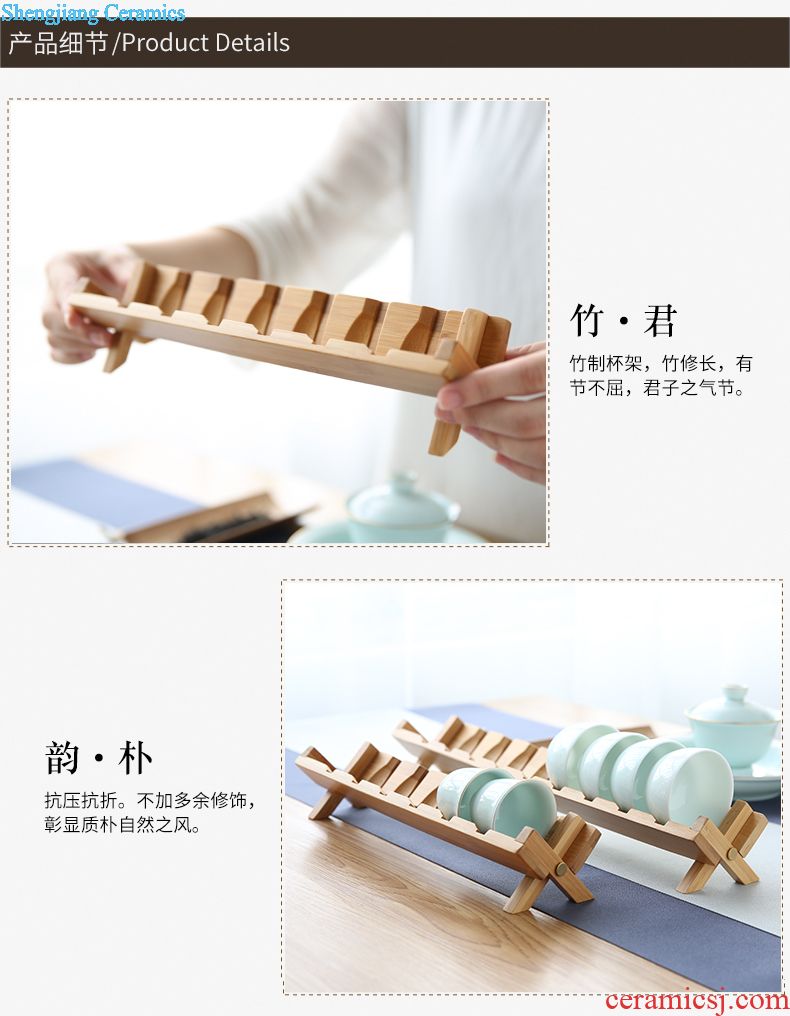 Shengjiang Ceramics

产品细节/Product Details

竹·君

竹制杯架，竹修长，有节不屈，君子之气节。

韵·朴

抗压抗折。不加多余修饰，彰显质朴自然之风。

ceramicsj.com