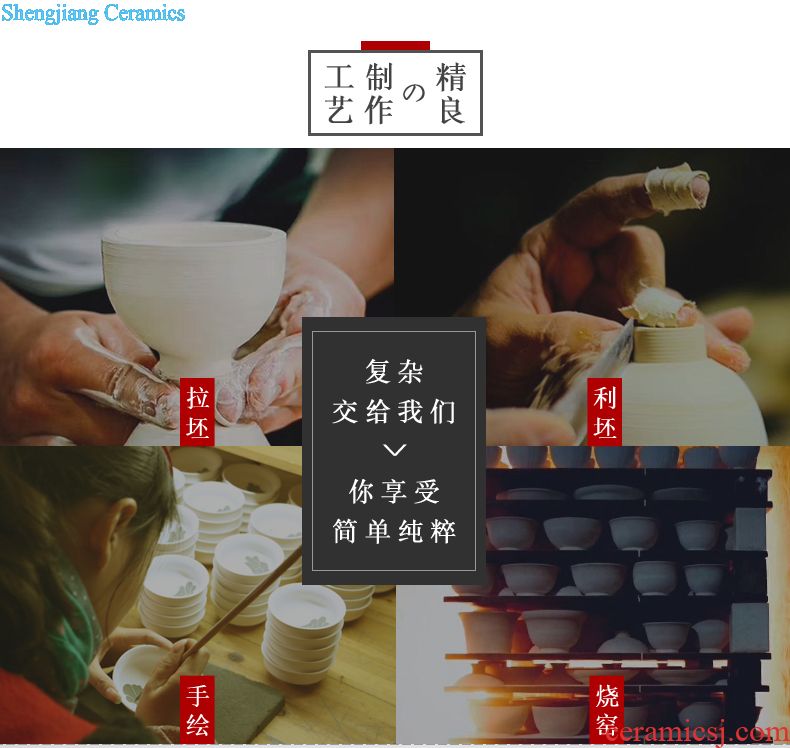 Shengjiang Ceramics

工艺 制作 の 精良

拉坯

利坯

复杂
交给我们

你享受
简单纯粹

手绘

烧窑

ceramicsj.com