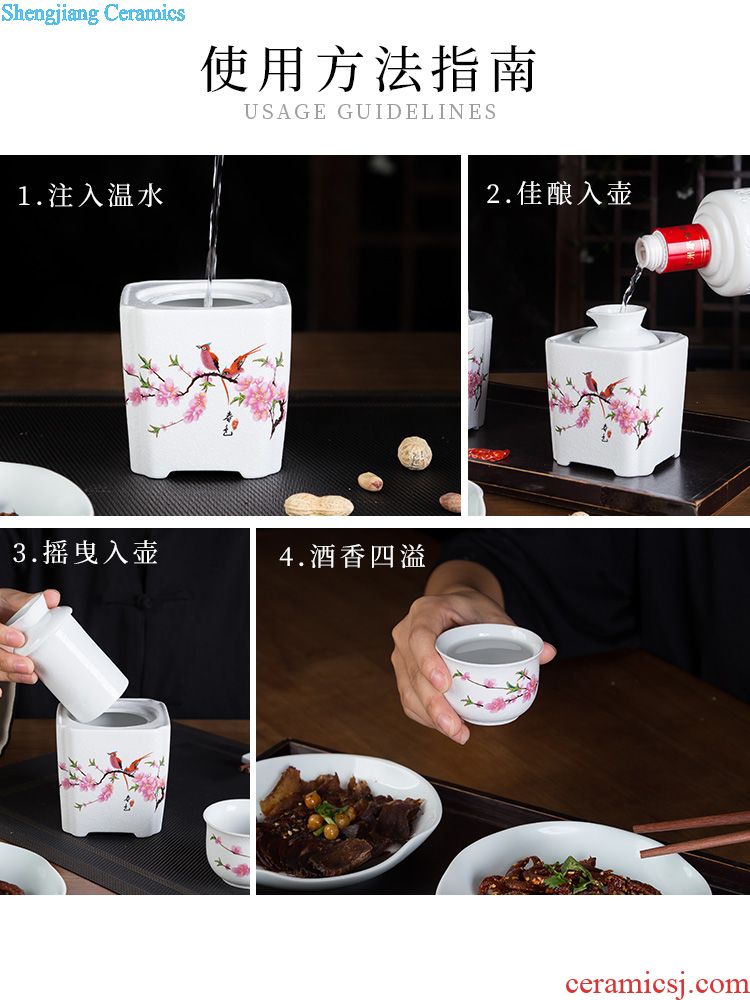 Shengjiang Ceramics

使用方法指南
USAGE GUIDELINES

1.注入温水

2.佳酿入壶

3.摇曳入壶

4.酒香四溢

ceramicsj.com