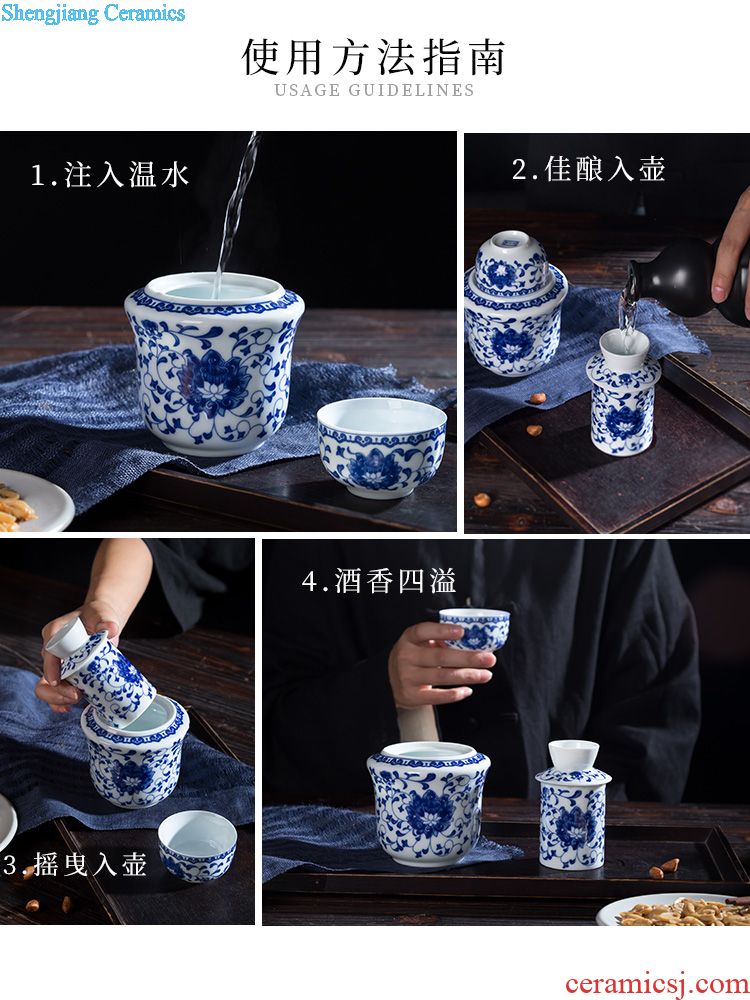 Shengjiang Ceramics

使用方法指南
USAGE GUIDELINES

1.注入温水

2.佳酿入壶

3.摇曳入壶

4.酒香四溢

ceramicsj.com